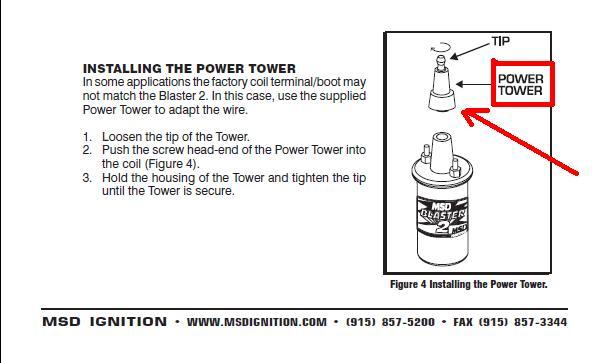 INSTALLING THE POWER TOWER
In some applications the factory coil terminal/boot may not match the Blaster 2. In this case, use the supplied Power Tower to adapt the wire.

1. Loosen the tip of the Tower.
2. Push the screw head-end of the Power Tower into the coil (Figure 4).
3. Hold the housing of the Tower and tighten the tip until the Tower is secure.

TIP

POWER TOWER

MSD BLASTER 2 MSD

Figure 4 Installing the Power Tower.

MSD IGNITION • WWW.MSDIGNITION.COM • (915) 857-5200 • FAX (915) 857-3344